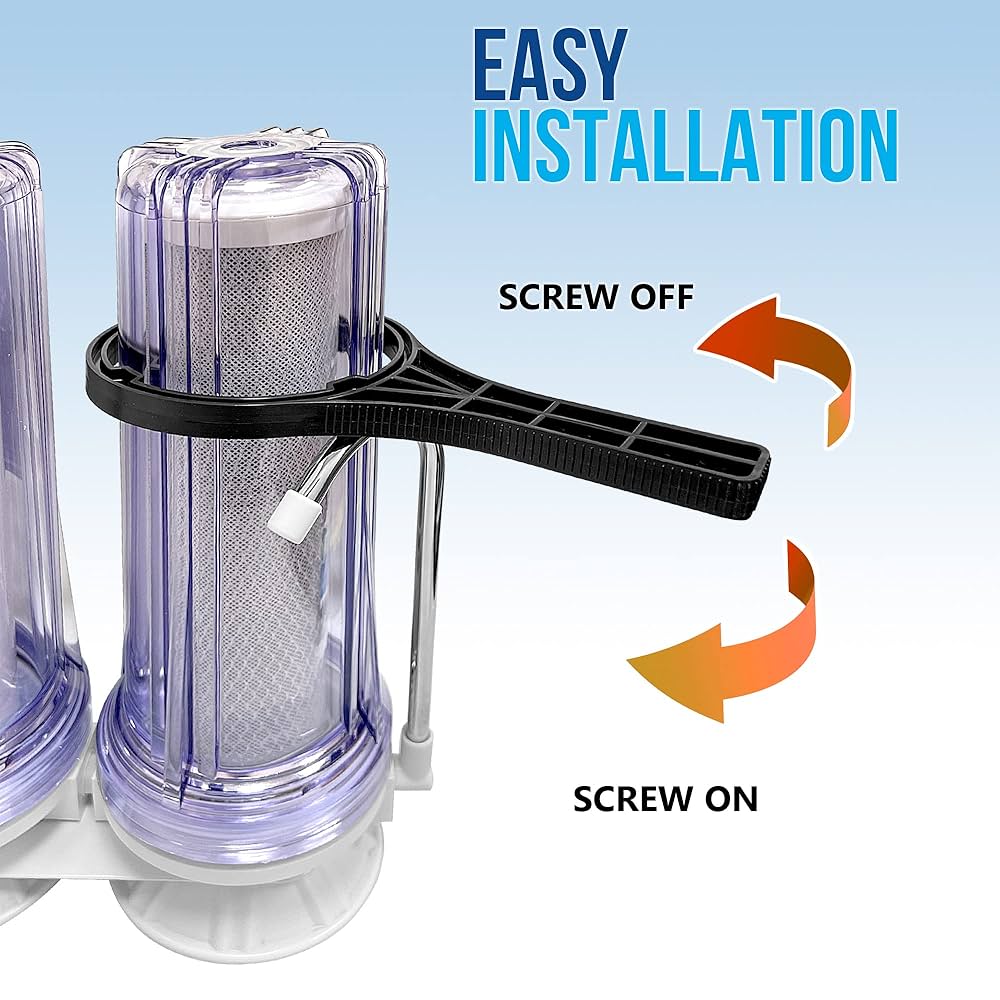 EASY
INSTALLATION

SCREW OFF

SCREW ON